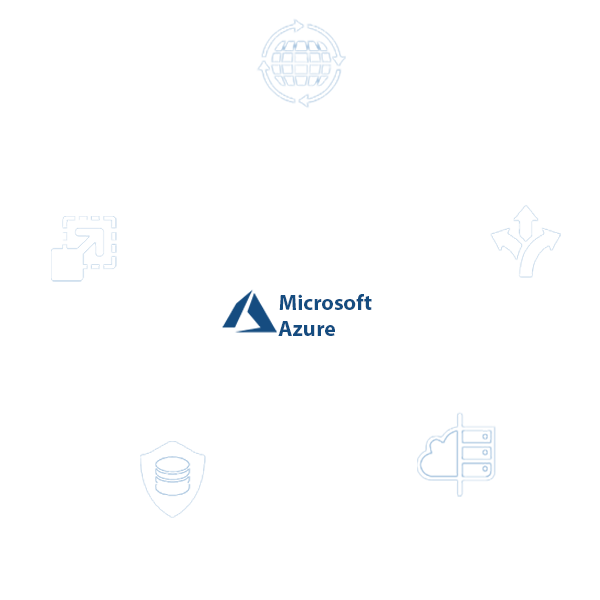 Microsoft Azure